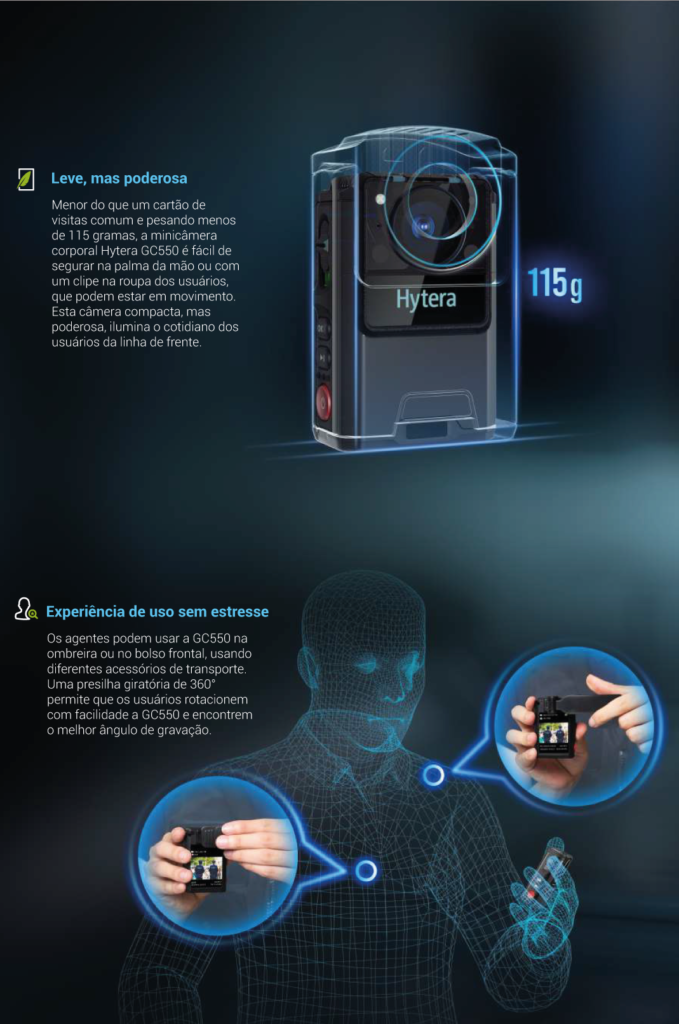 Leve, mas poderosa

Menor do que um cartão de visitas comum e pesando menos de 115 gramas, a minicâmera corporal Hytera GC550 é fácil de segurar na palma da mão ou com um clipe na roupa dos usuários, que podem estar em movimento. Esta câmera compacta, mas poderosa, ilumina o cotidiano dos usuários da linha de frente.

Hytera

115g

Experiência de uso sem estresse

Os agentes podem usar a GC550 na ombreira ou no bolso frontal, usando diferentes acessórios de transporte. Uma presilha giratória de 360° permite que os usuários rotacionem com facilidade a GC550 e encontrem o melhor ângulo de gravação.