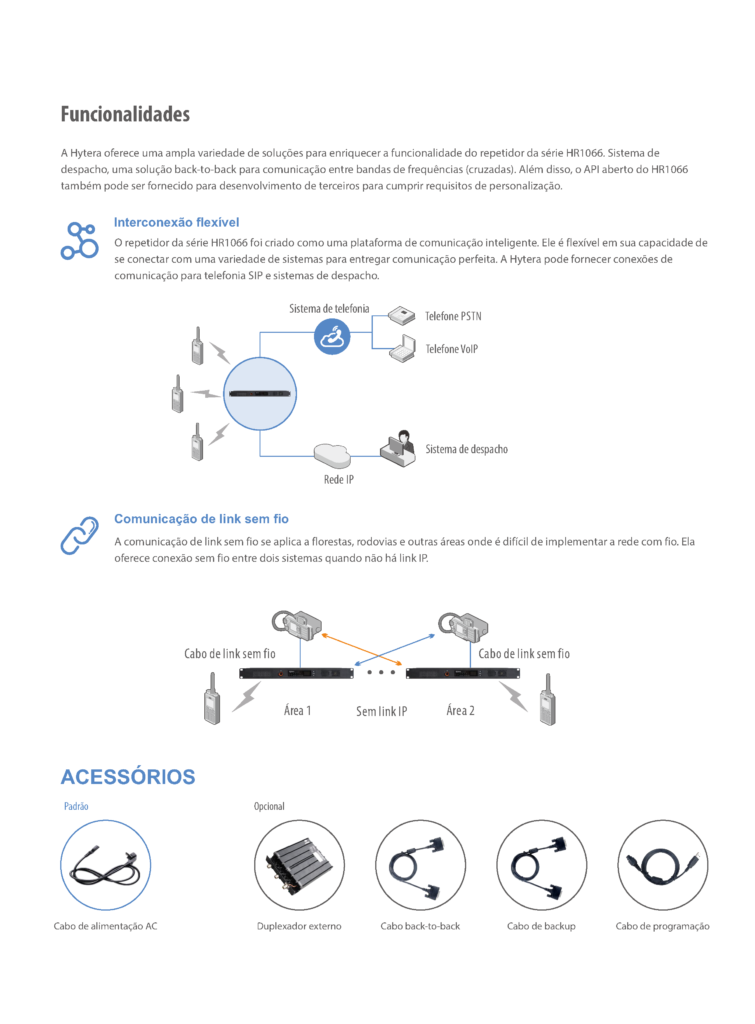 Funcionalidades

A Hytera oferece uma ampla variedade de soluções para enriquecer a funcionalidade do repetidor da série HR1066. Sistema de despacho, uma solução back-to-back para comunicação entre bandas de frequências (cruzadas). Além disso, o API aberto do HR1066 também pode ser fornecido para desenvolvimento de terceiros para cumprir requisitos de personalização.

Interconexão flexível

O repetidor da série HR1066 foi criado como uma plataforma de comunicação inteligente. Ele é flexível em sua capacidade de se conectar com uma variedade de sistemas para entregar comunicação perfeita. A Hytera pode fornecer conexões de comunicação para telefonia SIP e sistemas de despacho.

Sistema de telefonia

Telefone PSTN

Telefone VoIP

Sistema de despacho

Rede IP

Comunicação de link sem fio

A comunicação de link sem fio se aplica a florestas, rodovias e outras áreas onde é difícil de implementar a rede com fio. Ela oferece conexão sem fio entre dois sistemas quando não há link IP.

Cabo de link sem fio

Cabo de link sem fio

Área 1

Sem link IP

Área 2

ACESSÓRIOS

Padrão

Opcional

Cabo de alimentação AC

Duplexador externo

Cabo back-to-back

Cabo de backup

Cabo de programação