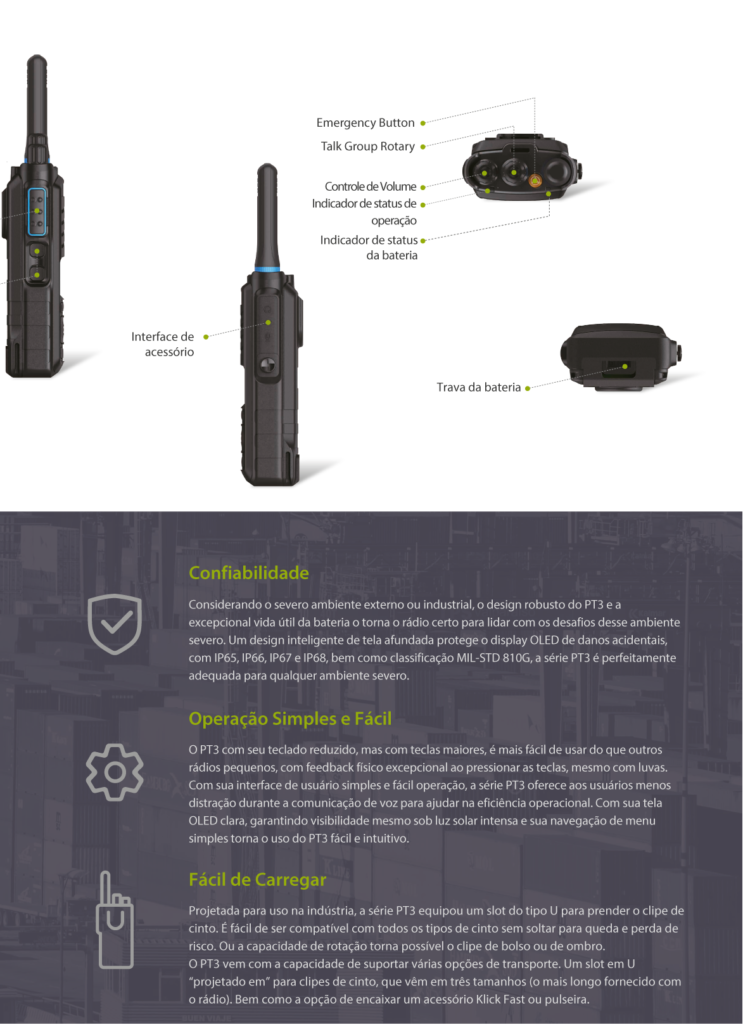 Emergency Button

Talk Group Rotary

Controle de Volume

Indicador de status de operação

Indicador de status da bateria

Interface de acessório

Trava da bateria

Confiabilidade

Considerando o severo ambiente externo ou industrial, o design robusto do PT3 e a excepcional vida útil da bateria o torna o rádio certo para lidar com os desafios desse ambiente severo. Um design inteligente de tela afundada protege o display OLED de danos acidentais, com IP65, IP66, IP67 e IP68, bem como classificação MIL-STD 810G, a série PT3 é perfeitamente adequada para qualquer ambiente severo.

Operação Simples e Fácil

O PT3 com seu teclado reduzido, mas com teclas maiores, é mais fácil de usar do que outros rádios pequenos, com feedback físico excepcional ao pressionar as teclas, mesmo com luvas. Com sua interface de usuário simples e fácil operação, a série PT3 oferece aos usuários menos distração durante a comunicação de voz para ajudar na eficiência operacional. Com sua tela OLED clara, garantindo visibilidade mesmo sob luz solar intensa e sua navegação de menu simples torna o uso do PT3 fácil e intuitivo.

Fácil de Carregar

Projetada para uso na indústria, a série PT3 equipou um slot do tipo U para prender o clipe de cinto. É fácil de ser compatível com todos os tipos de cinto sem soltar para queda e perda de risco. Ou a capacidade de rotação torna possível o clipe de bolso ou de ombro.
O PT3 vem com a capacidade de suportar várias opções de transporte. Um slot em U "projetado em" para clipes de cinto, que vêm em três tamanhos (o mais longo fornecido com o rádio). Bem como a opção de encaixar um acessório Klick Fast ou pulseira.